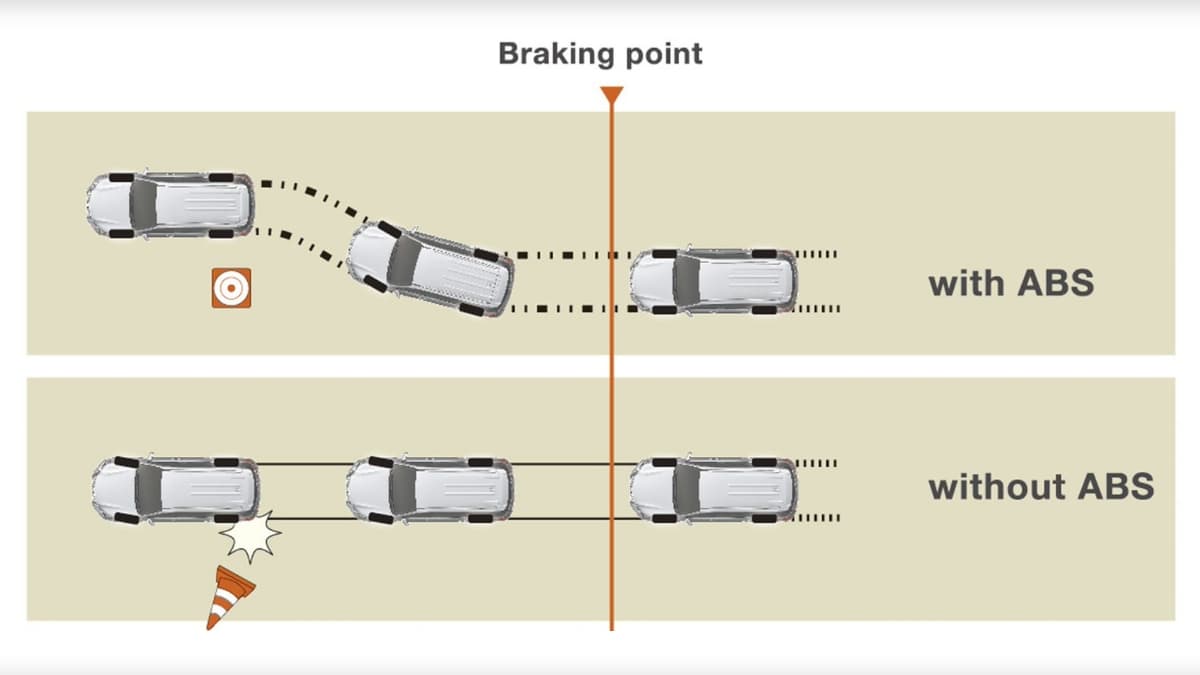 Braking point

with ABS

without ABS